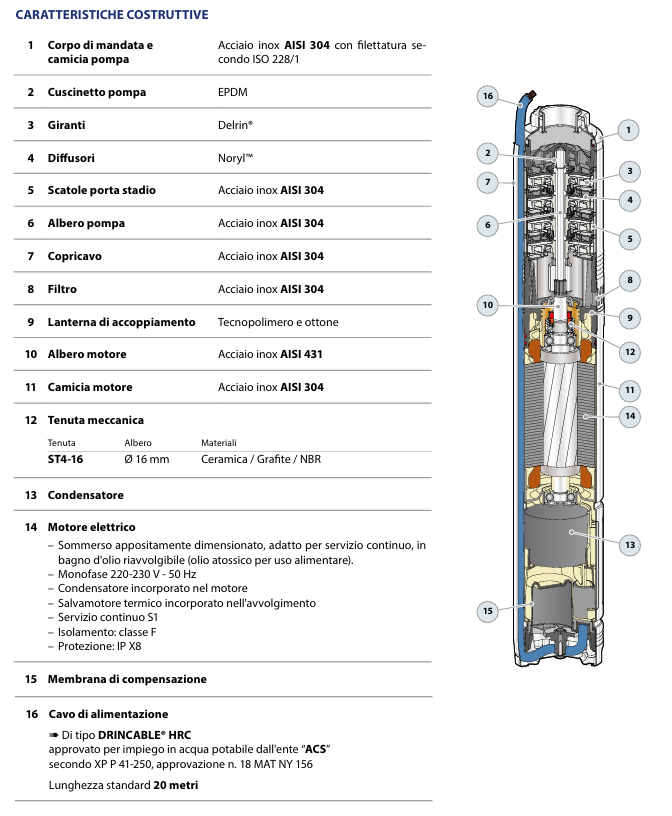 CARATTERISTICHE COSTRUTTIVE

| | | |
|---|---|---|
| 1 | Corpo di mandata e camicia pompa | Acciaio inox AISI 304 con filettatura secondo ISO 228/1 |
| 2 | Cuscinetto pompa | EPDM |
| 3 | Giranti | Delrin® |
| 4 | Diffusori | Noryl™ |
| 5 | Scatole porta stadio | Acciaio inox AISI 304 |
| 6 | Albero pompa | Acciaio inox AISI 304 |
| 7 | Copricavo | Acciaio inox AISI 304 |
| 8 | Filtro | Acciaio inox AISI 304 |
| 9 | Lanterna di accoppiamento | Tecnopolimero e ottone |
| 10 | Albero motore | Acciaio inox AISI 431 |
| 11 | Camicia motore | Acciaio inox AISI 304 |

12 Tenuta meccanica

| Tenuta | Albero | Materiali |
|---|---|---|
| ST4-16 | Ø 16 mm | Ceramica / Grafite / NBR |

13 Condensatore

14 Motore elettrico
– Sommerso appositamente dimensionato, adatto per servizio continuo, in bagno d'olio riavvolgibile (olio atossico per uso alimentare).
– Monofase 220-230 V - 50 Hz
– Condensatore incorporato nel motore
– Salvamotore termico incorporato nell'avvolgimento
– Servizio continuo S1
– Isolamento: classe F
– Protezione: IP X8

15 Membrana di compensazione

16 Cavo di alimentazione
➠ Di tipo DRINCABLE® HRC
approvato per impiego in acqua potabile dall'ente "ACS"
secondo XP P 41-250, approvazione n. 18 MAT NY 156

Lunghezza standard 20 metri

16
1
2
3
7
4
6
5
8
10
9
12
11
14
13
15